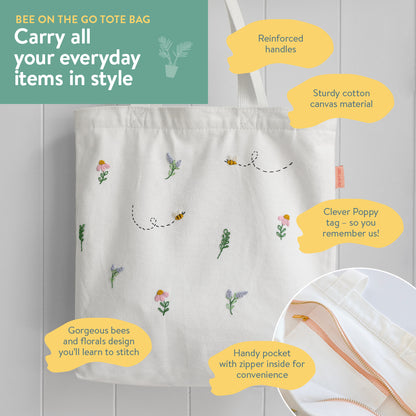 BEE ON THE GO TOTE BAG
Carry all your everyday items in style

Reinforced handles

Sturdy cotton canvas material

Clever Poppy tag – so you remember us!

Gorgeous bees and florals design you'll learn to stitch

Handy pocket with zipper inside for convenience