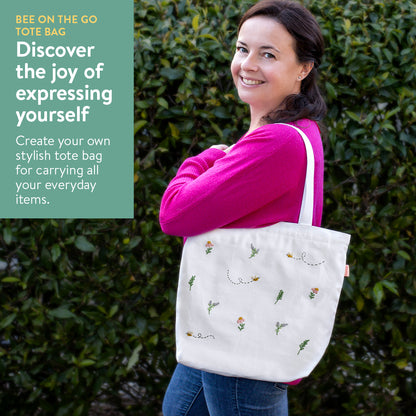 BEE ON THE GO
TOTE BAG

Discover the joy of expressing yourself

Create your own stylish tote bag for carrying all your everyday items.