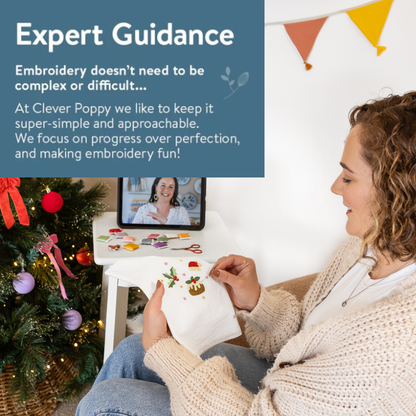 Expert Guidance

Embroidery doesn't need to be complex or difficult...

At Clever Poppy we like to keep it super-simple and approachable. We focus on progress over perfection, and making embroidery fun!